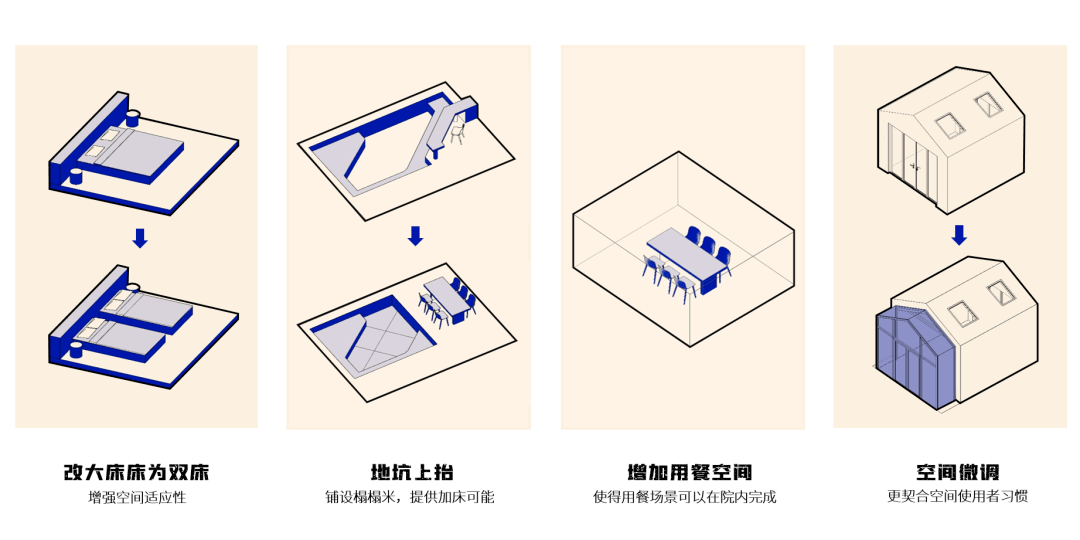 改大床床为双床
增强空间适应性

地坑上抬
铺设榻榻米，提供加床可能

增加用餐空间
使得用餐场景可以在院内完成

空间微调
更契合空间使用者习惯