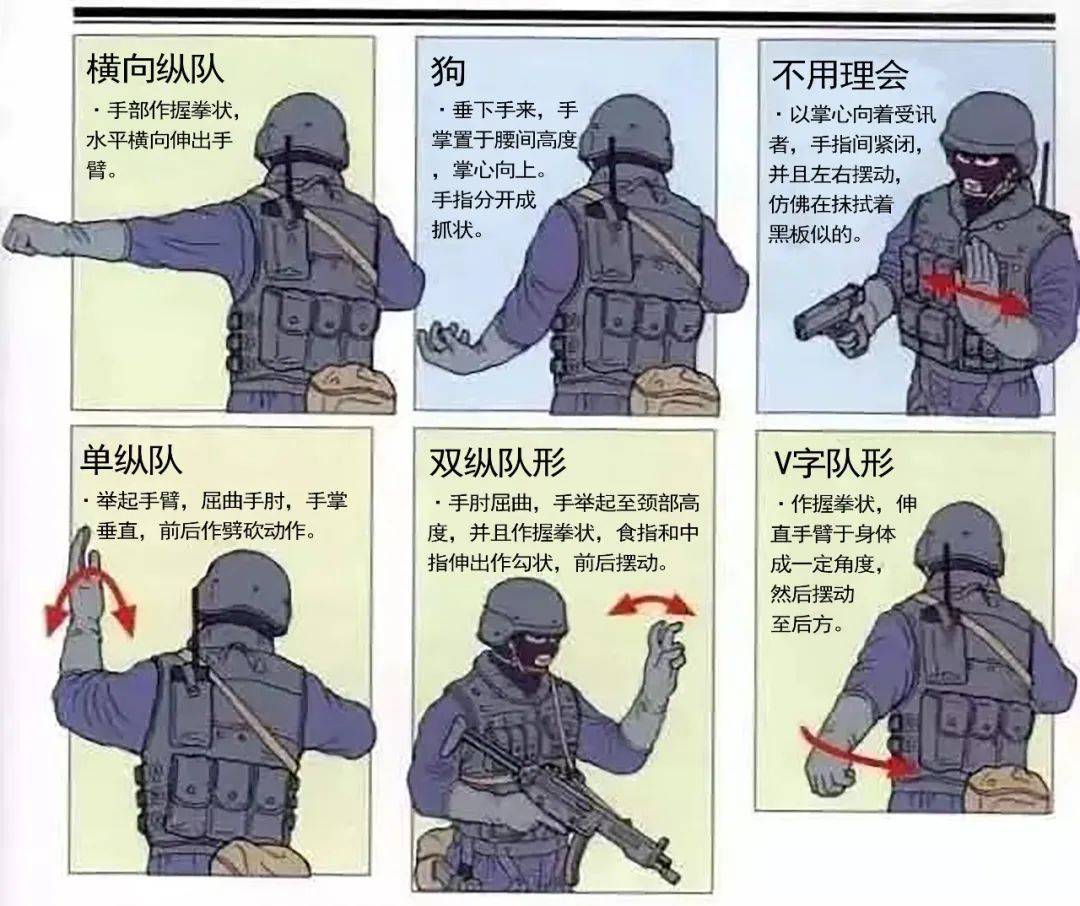 横向纵队

・手部作握拳状，水平横向伸出手臂。

狗

・垂下手来，手掌置于腰间高度，掌心向上。手指分开成抓状。

不用理会

・以掌心向着受讯者，手指间紧闭，并且左右摆动，仿佛在抹拭着黑板似的。

单纵队

・举起手臂，屈曲手肘，手掌垂直，前后作劈砍动作。

双纵队形

・手肘屈曲，手举起至颈部高度，并且作握拳状，食指和中指伸出作勾状，前后摆动。

V字队形

・作握拳状，伸直手臂于身体成一定角度，然后摆动至后方。