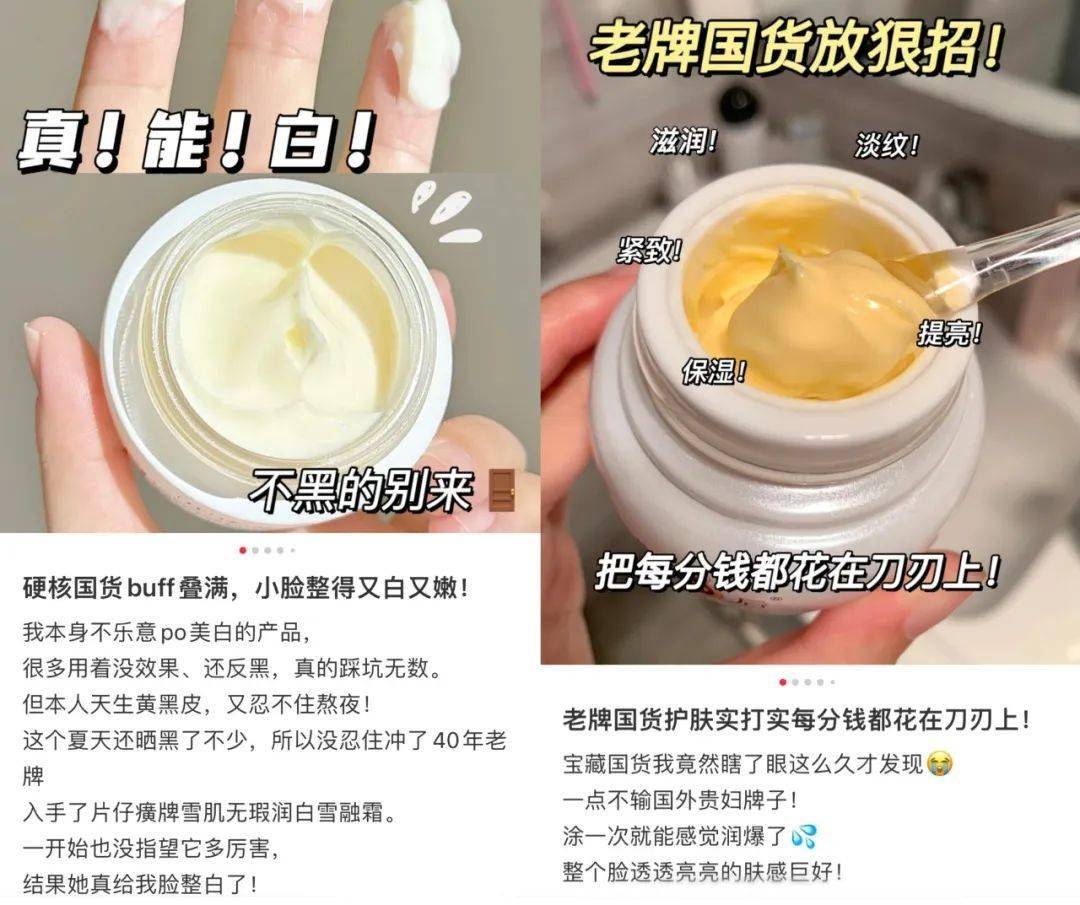 真！能！白！

不黑的别来

硬核国货buff叠满，小脸整得又白又嫩！

我本身不乐意po美白的产品，
很多用着没效果、还反黑，真的踩坑无数。
但本人天生黄黑皮，又忍不住熬夜！
这个夏天还晒黑了不少，所以没忍住冲了40年老牌
入手了片仔癀牌雪肌无瑕润白雪融霜。
一开始也没指望它多厉害，
结果她真给我脸整白了！

老牌国货放狠招！

滋润！
淡纹！
紧致！
提亮！
保湿！

把每分钱都花在刀刃上！

老牌国货护肤实打实每分钱都花在刀刃上！

宝藏国货我竟然瞎了眼这么久才发现
一点不输国外贵妇牌子！
涂一次就能感觉润爆了
整个脸透透亮亮的肤感巨好！